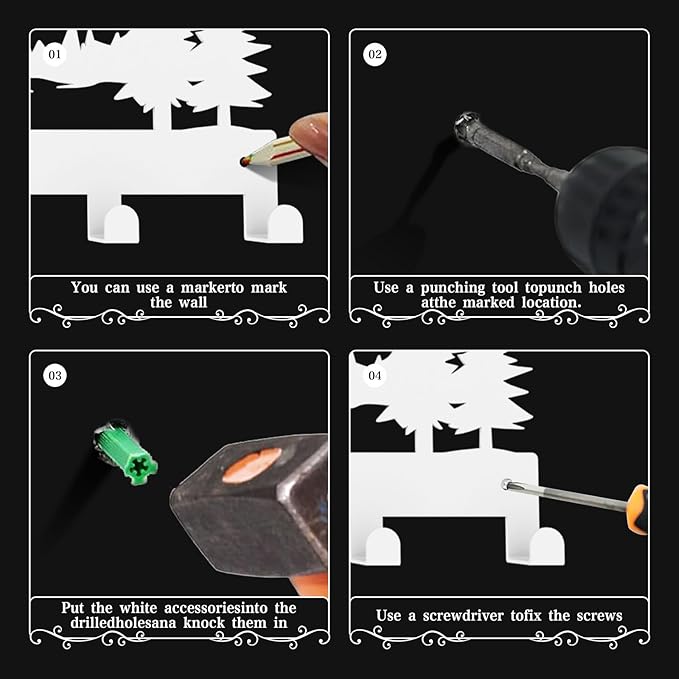 01

You can use a markerto mark the wall

02

Use a punching tool topunch holes atthe marked location.

03

Put the white accessoriesinto the drilledholesana knock them in

04

Use a screwdriver tofix the screws