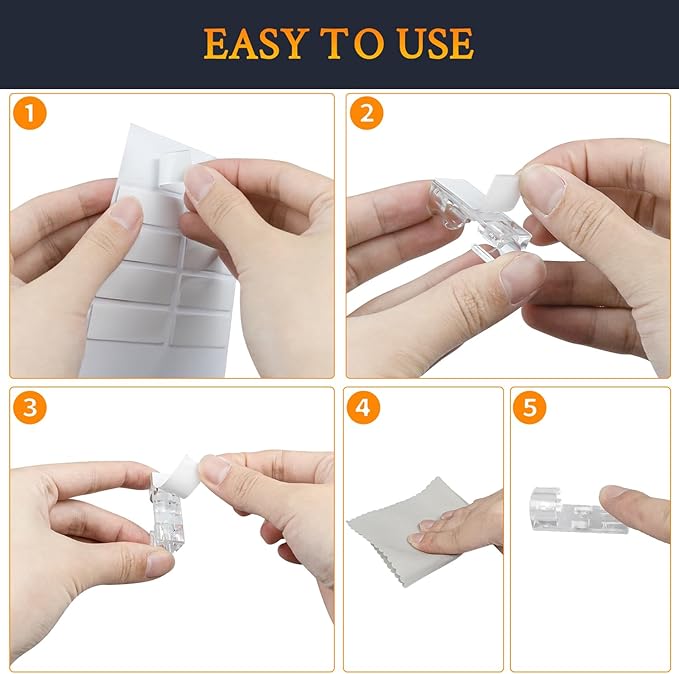 EASY TO USE

1

2

3

4

5