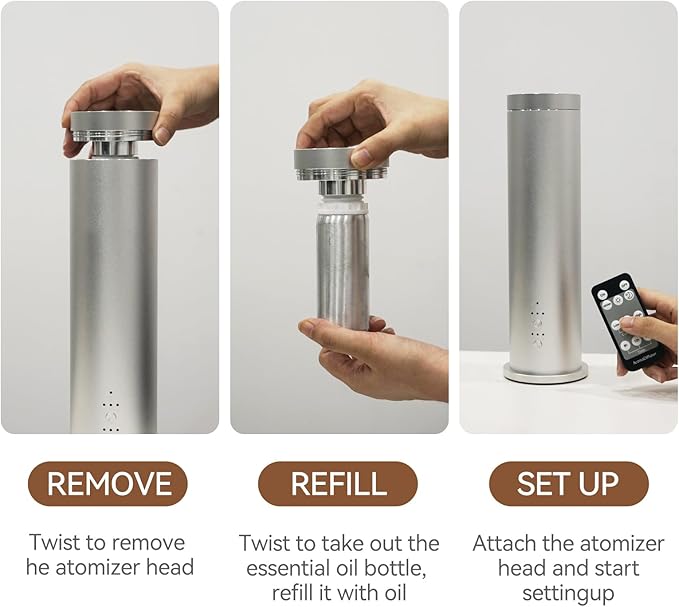 REMOVE

Twist to remove he atomizer head

REFILL

Twist to take out the essential oil bottle, refill it with oil

SET UP

Attach the atomizer head and start settingup