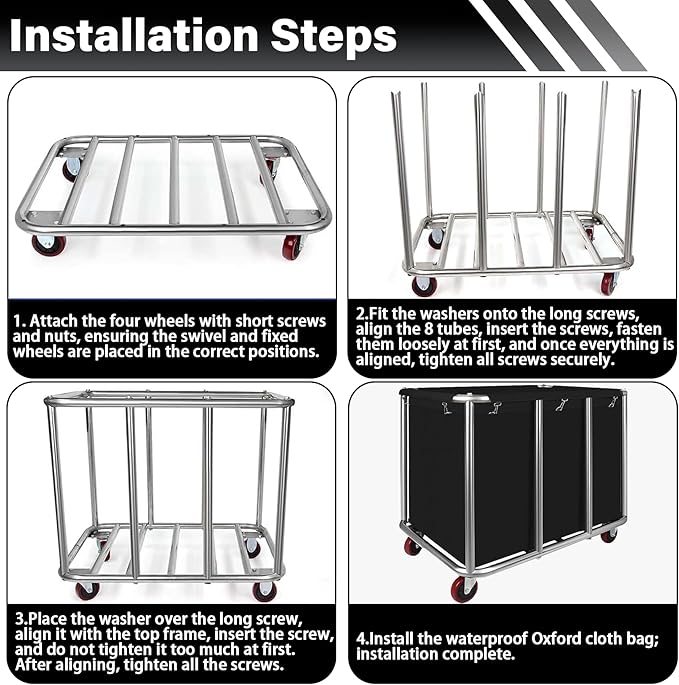 Installation Steps

1. Attach the four wheels with short screws and nuts, ensuring the swivel and fixed wheels are placed in the correct positions.

2.Fit the washers onto the long screws, align the 8 tubes, insert the screws, fasten them loosely at first, and once everything is aligned, tighten all screws securely.

3.Place the washer over the long screw, align it with the top frame, insert the screw, and do not tighten it too much at first. After aligning, tighten all the screws.

4.Install the waterproof Oxford cloth bag; installation complete.