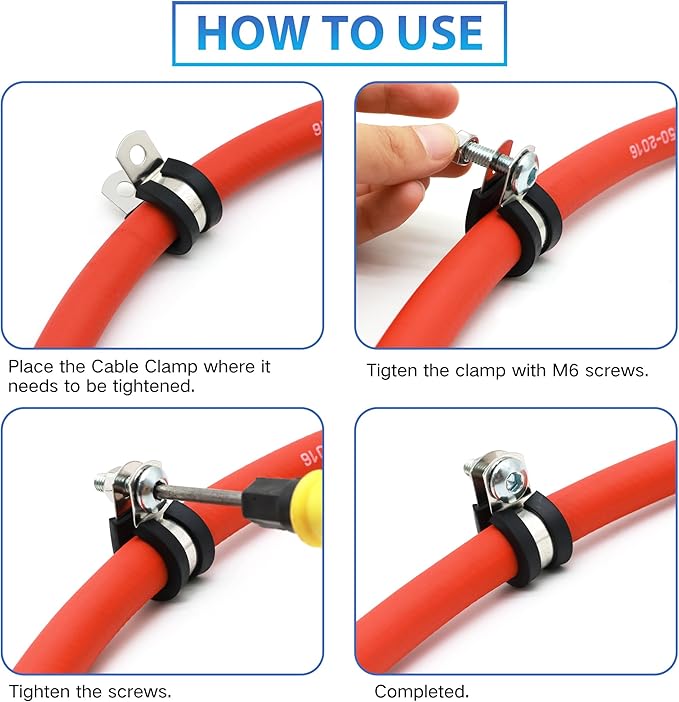 HOW TO USE

Place the Cable Clamp where it needs to be tightened.

Tigten the clamp with M6 screws.

Tighten the screws.

Completed.