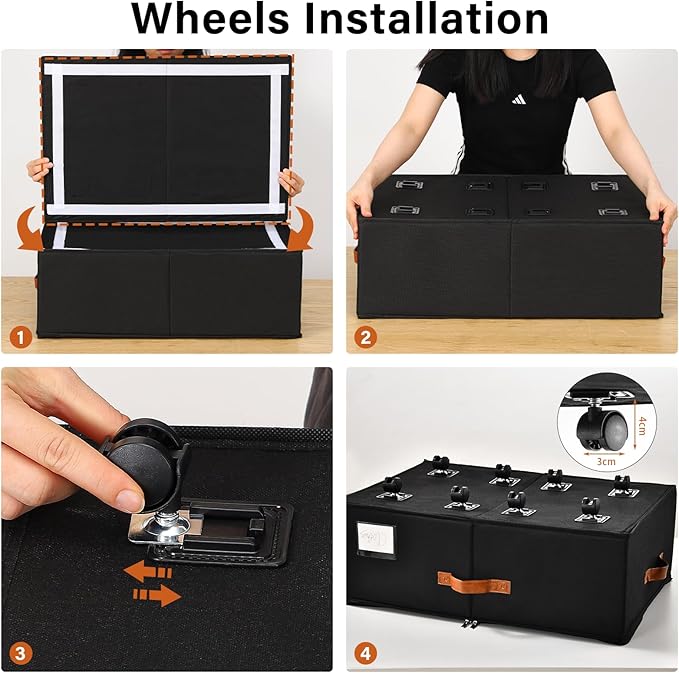 Wheels Installation

1

2

3

4cm

3cm

4