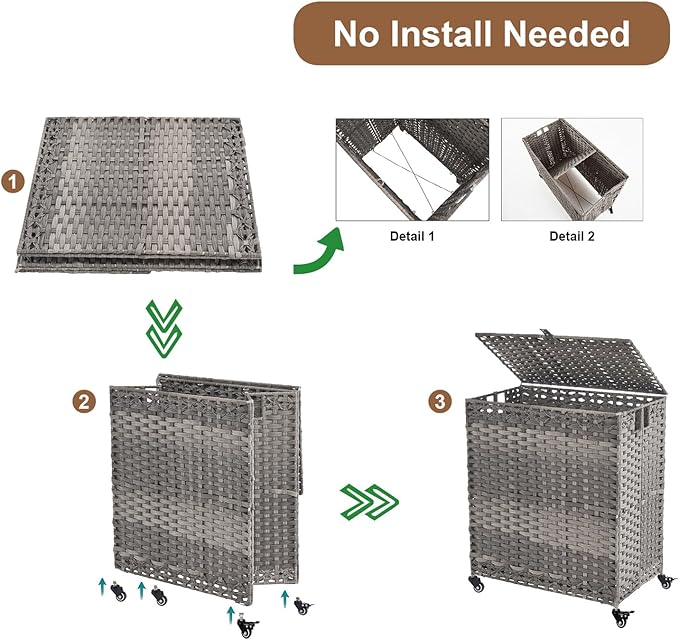 No Install Needed

1

Detail 1

Detail 2

2

3