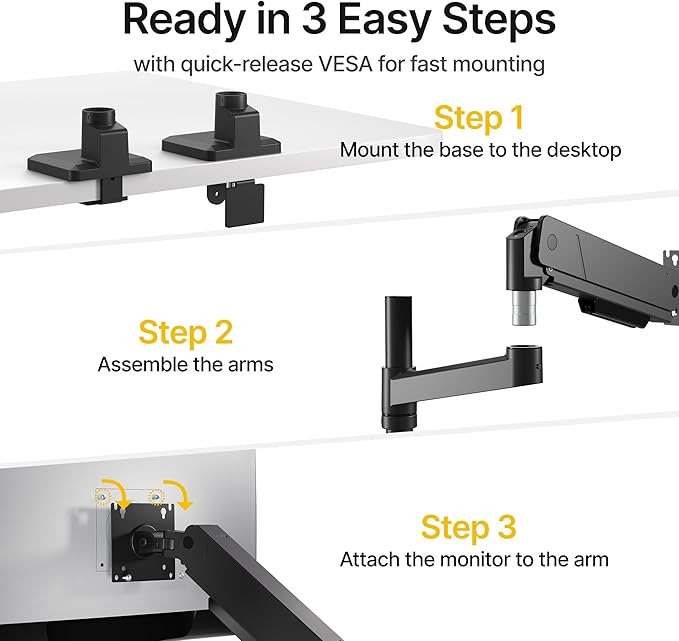 Ready in 3 Easy Steps

with quick-release VESA for fast mounting

Step 1
Mount the base to the desktop

Step 2
Assemble the arms

Step 3
Attach the monitor to the arm