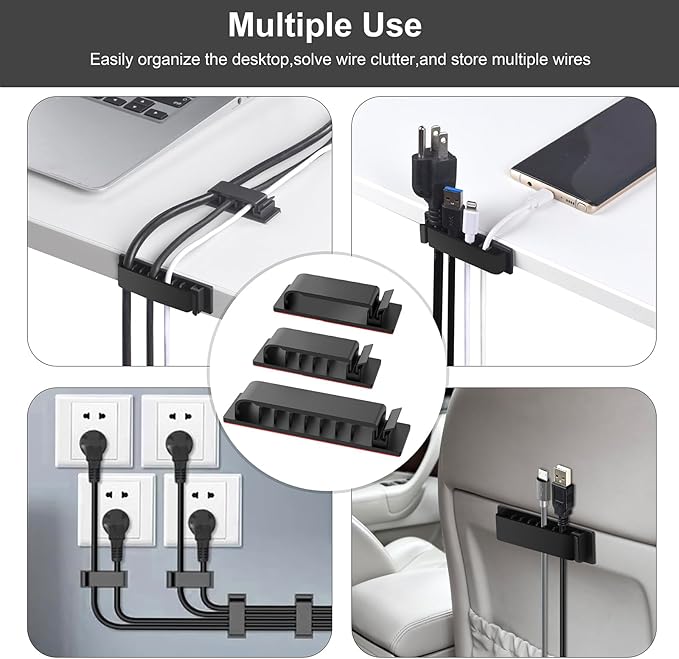 Multiple Use

Easily organize the desktop,solve wire clutter,and store multiple wires