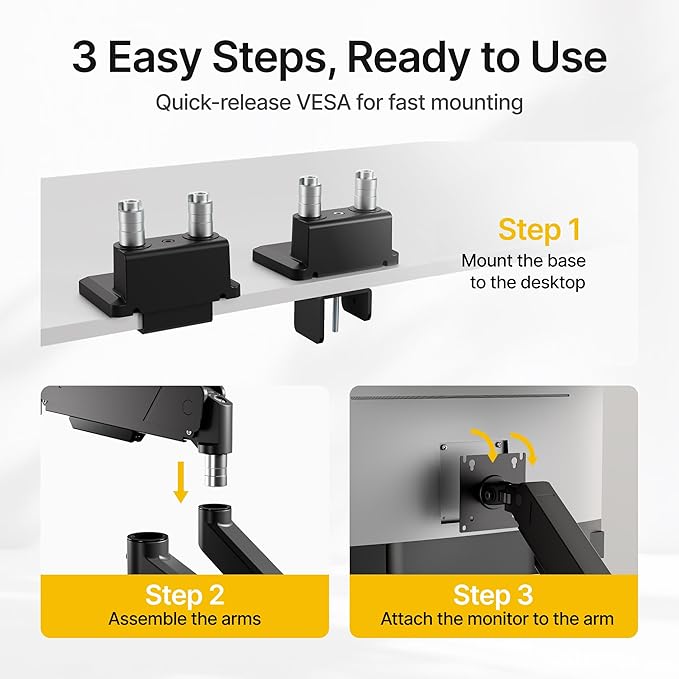 3 Easy Steps, Ready to Use

Quick-release VESA for fast mounting

Step 1
Mount the base to the desktop

Step 2
Assemble the arms

Step 3
Attach the monitor to the arm