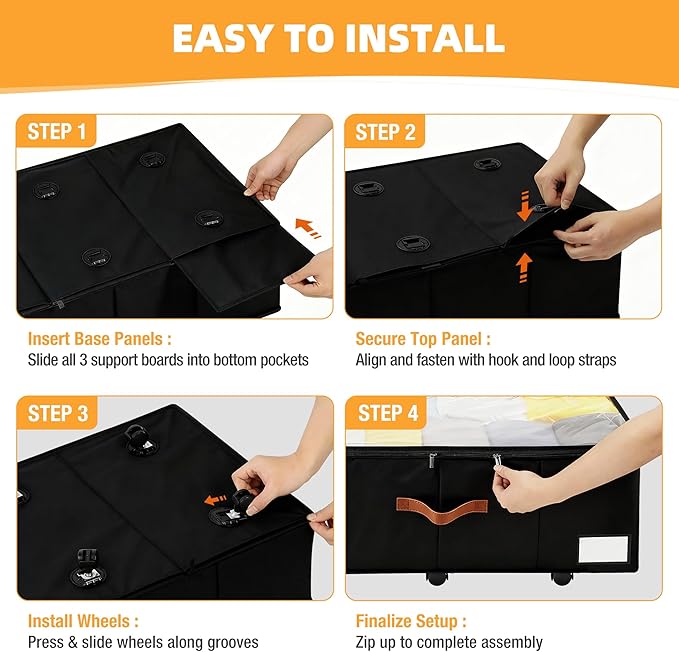 EASY TO INSTALL

STEP 1

Insert Base Panels :
Slide all 3 support boards into bottom pockets

STEP 2

Secure Top Panel :
Align and fasten with hook and loop straps

STEP 3

Install Wheels :
Press & slide wheels along grooves

STEP 4

Finalize Setup :
Zip up to complete assembly