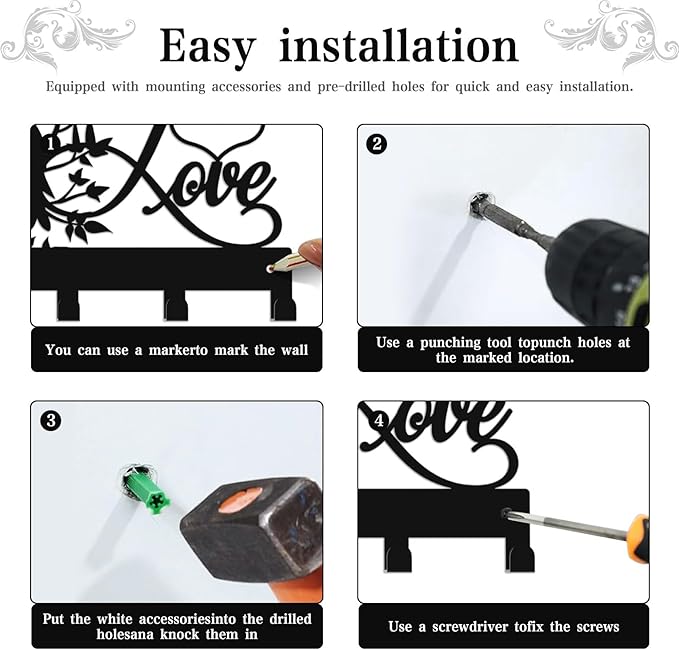 Easy installation

Equipped with mounting accessories and pre-drilled holes for quick and easy installation.

1

Love

You can use a markerto mark the wall

2

Use a punching tool topunch holes at the marked location.

3

Put the white accessoriesinto the drilled holesana knock them in

4

Love

Use a screwdriver tofix the screws