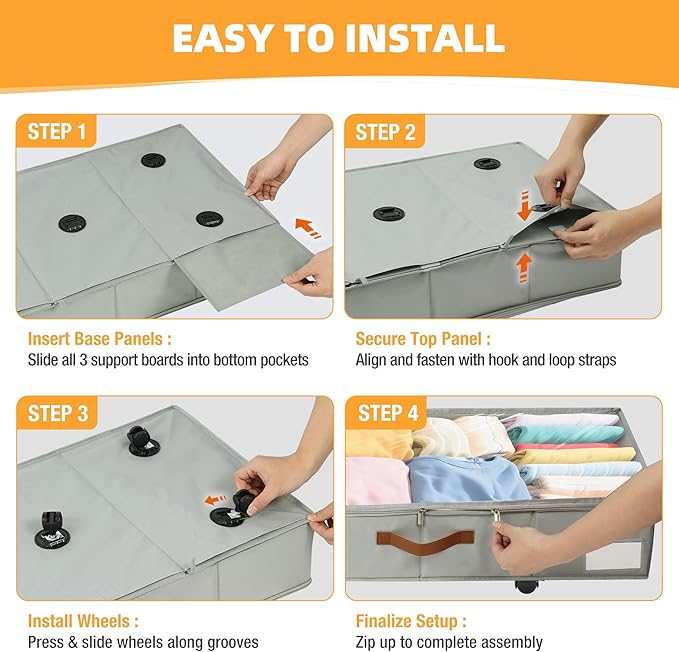 EASY TO INSTALL

STEP 1

Insert Base Panels :
Slide all 3 support boards into bottom pockets

STEP 2

Secure Top Panel :
Align and fasten with hook and loop straps

STEP 3

Install Wheels :
Press & slide wheels along grooves

STEP 4

Finalize Setup :
Zip up to complete assembly