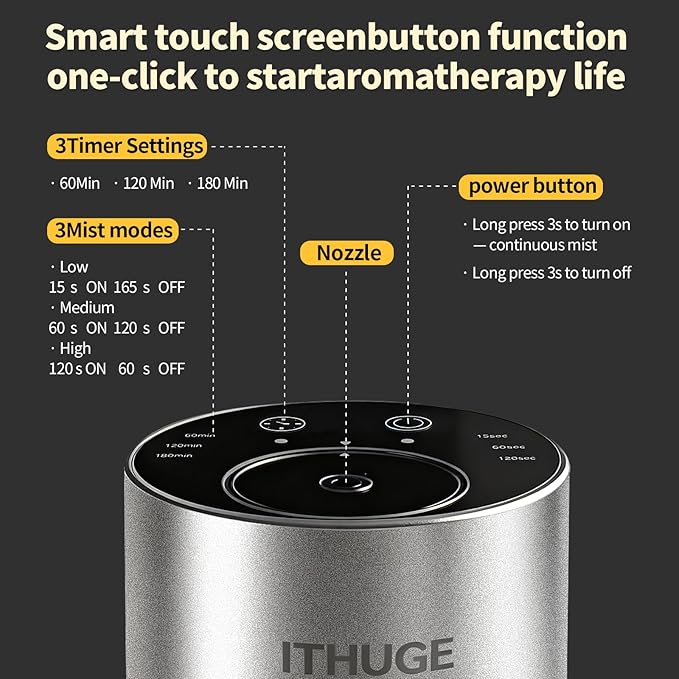 Smart touch screenbutton function one-click to startaromatherapy life

3Timer Settings

· 60Min · 120 Min · 180 Min

3Mist modes

· Low
15 s ON 165 s OFF
· Medium
60 s ON 120 s OFF
· High
120 s ON 60 s OFF

Nozzle

power button

· Long press 3s to turn on — continuous mist

· Long press 3s to turn off

60min
120min
180min

15sec
60sec
120sec

ITHUGE