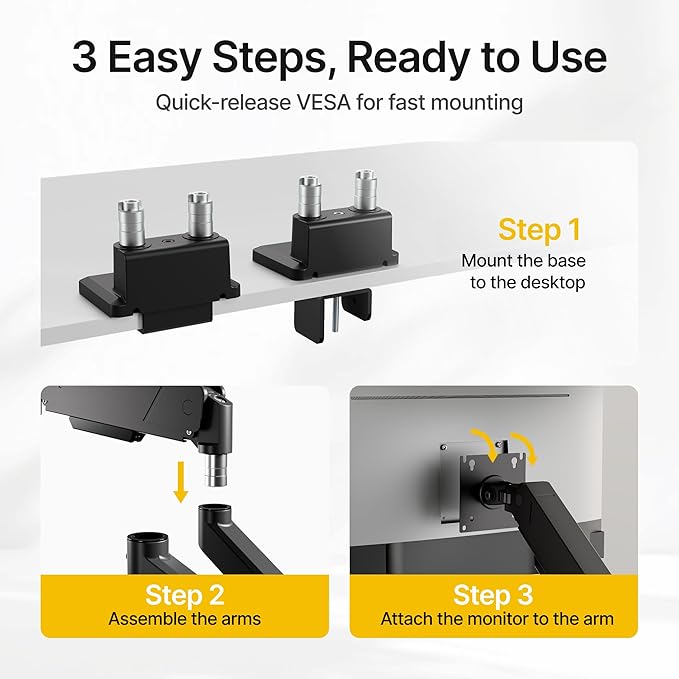 3 Easy Steps, Ready to Use

Quick-release VESA for fast mounting

Step 1
Mount the base to the desktop

Step 2
Assemble the arms

Step 3
Attach the monitor to the arm