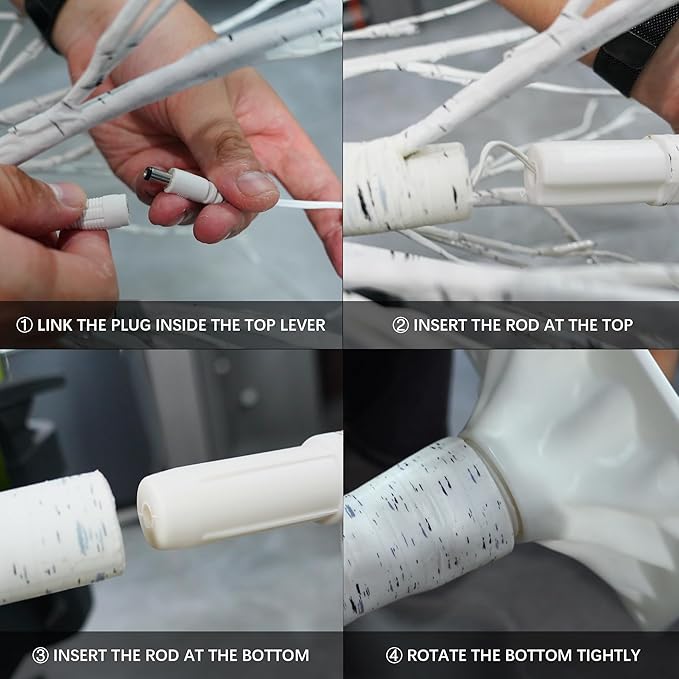 ① LINK THE PLUG INSIDE THE TOP LEVER

② INSERT THE ROD AT THE TOP

③ INSERT THE ROD AT THE BOTTOM

④ ROTATE THE BOTTOM TIGHTLY