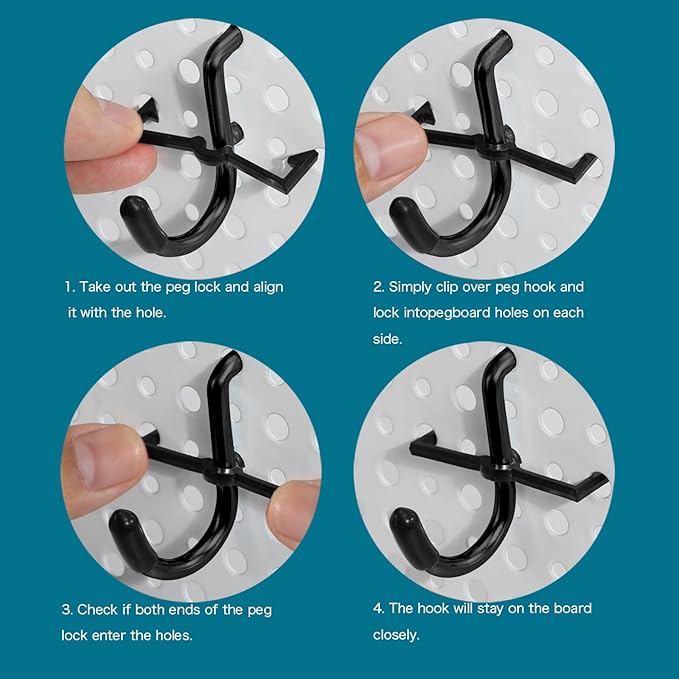 1. Take out the peg lock and align it with the hole.

2. Simply clip over peg hook and lock intopegboard holes on each side.

3. Check if both ends of the peg lock enter the holes.

4. The hook will stay on the board closely.