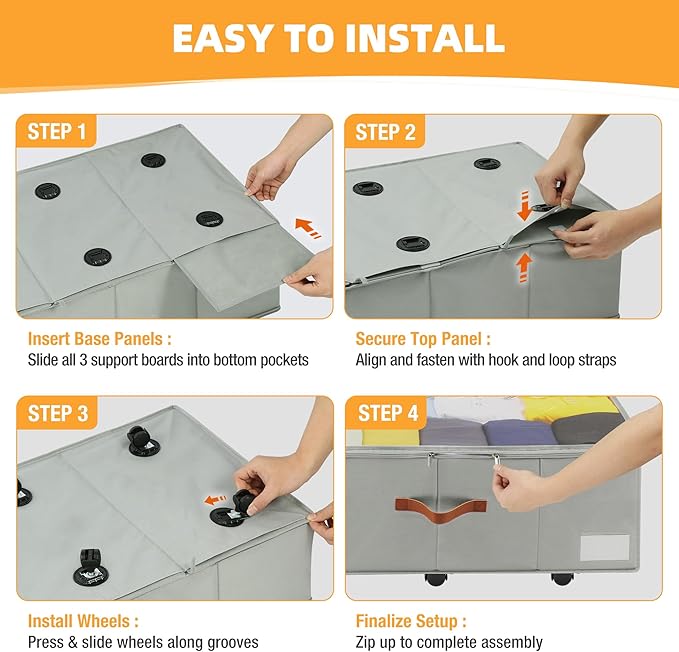 EASY TO INSTALL

STEP 1

Insert Base Panels :
Slide all 3 support boards into bottom pockets

STEP 2

Secure Top Panel :
Align and fasten with hook and loop straps

STEP 3

Install Wheels :
Press & slide wheels along grooves

STEP 4

Finalize Setup :
Zip up to complete assembly