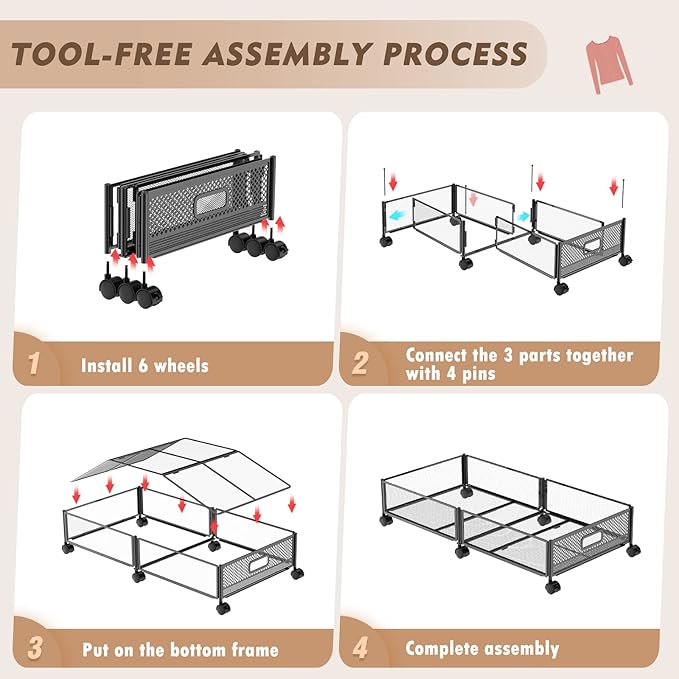 TOOL-FREE ASSEMBLY PROCESS

1 Install 6 wheels

2 Connect the 3 parts together with 4 pins

3 Put on the bottom frame

4 Complete assembly