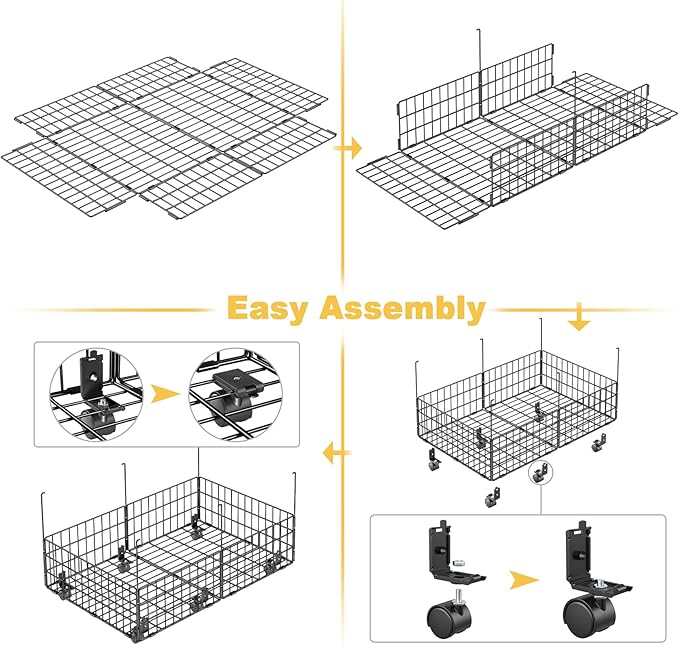 Easy Assembly