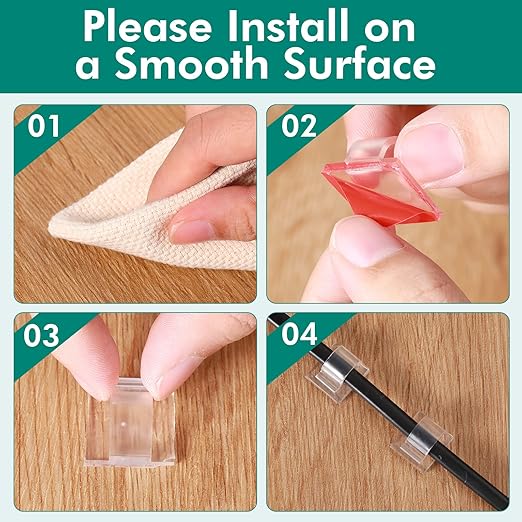 Please Install on a Smooth Surface

01

02

03

04