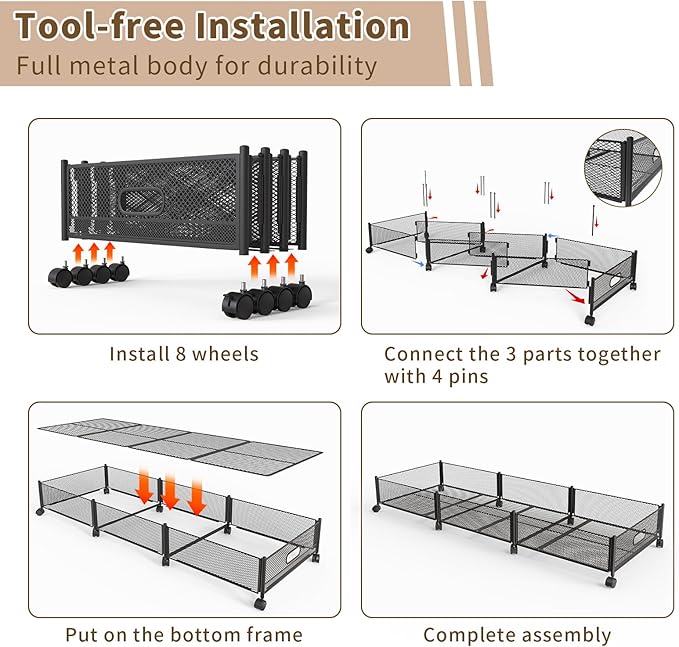 Tool-free Installation
Full metal body for durability

Install 8 wheels

Connect the 3 parts together with 4 pins

Put on the bottom frame

Complete assembly