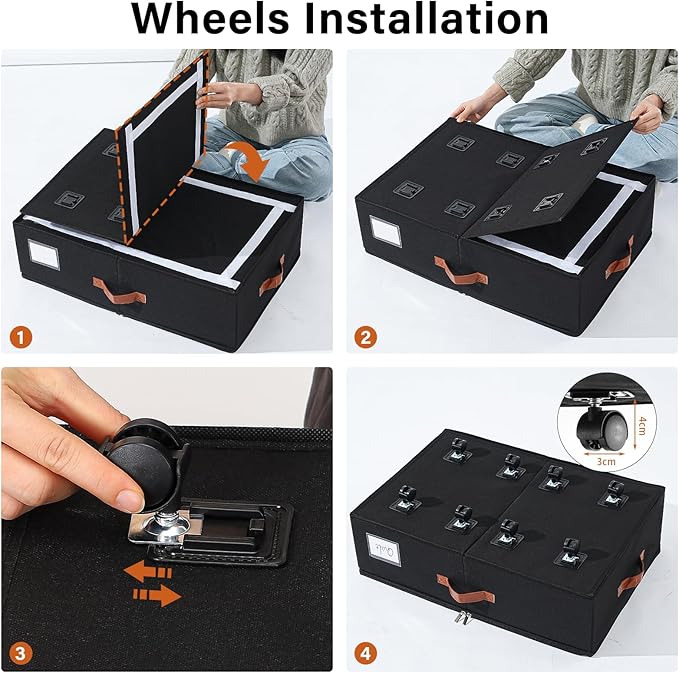 Wheels Installation

1

2

3

4

4cm

3cm