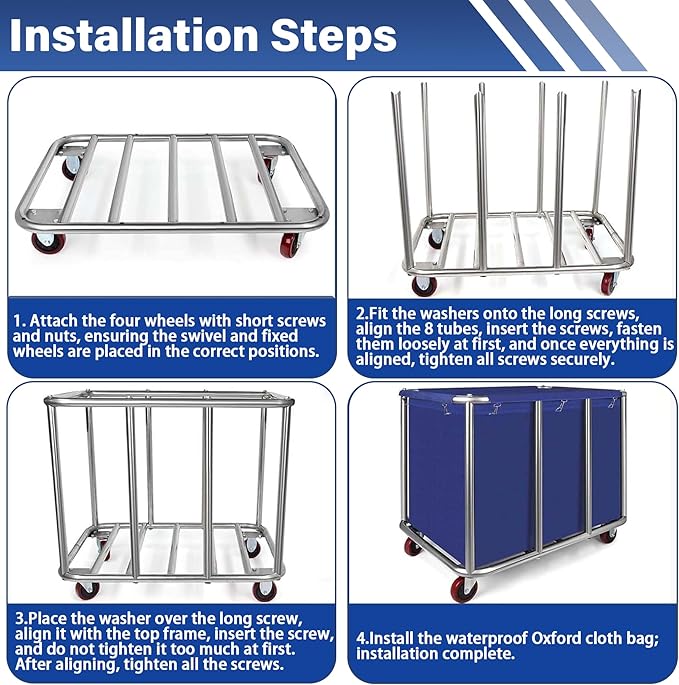 Installation Steps

1. Attach the four wheels with short screws and nuts, ensuring the swivel and fixed wheels are placed in the correct positions.

2.Fit the washers onto the long screws, align the 8 tubes, insert the screws, fasten them loosely at first, and once everything is aligned, tighten all screws securely.

3.Place the washer over the long screw, align it with the top frame, insert the screw, and do not tighten it too much at first. After aligning, tighten all the screws.

4.Install the waterproof Oxford cloth bag; installation complete.